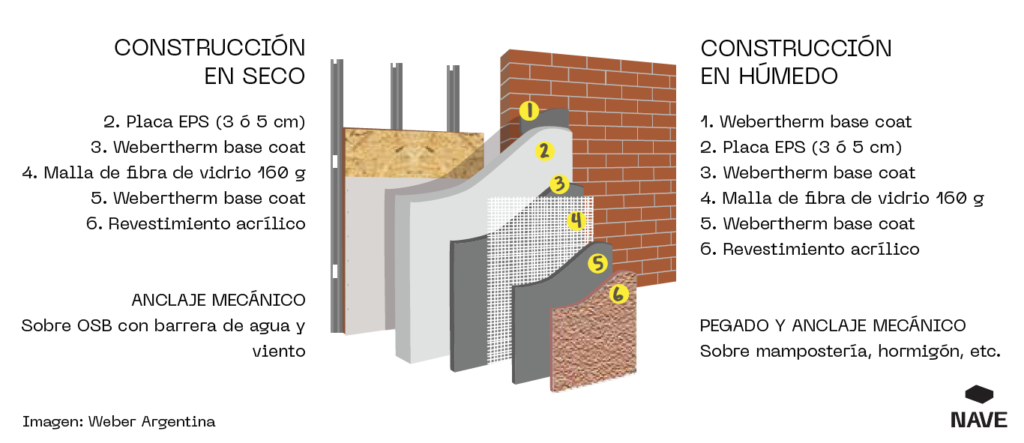 CONSTRUCCIÓN
EN SECO

2. Placa EPS (3 ó 5 cm)
3. Webertherm base coat
4. Malla de fibra de vidrio 160 g
5. Webertherm base coat
6. Revestimiento acrílico

ANCLAJE MECÁNICO
Sobre OSB con barrera de agua y viento

1
2
3
4
5
6

CONSTRUCCIÓN
EN HÚMEDO

1. Webertherm base coat
2. Placa EPS (3 ó 5 cm)
3. Webertherm base coat
4. Malla de fibra de vidrio 160 g
5. Webertherm base coat
6. Revestimiento acrílico

PEGADO Y ANCLAJE MECÁNICO
Sobre mampostería, hormigón, etc.

Imagen: Weber Argentina

NAVE